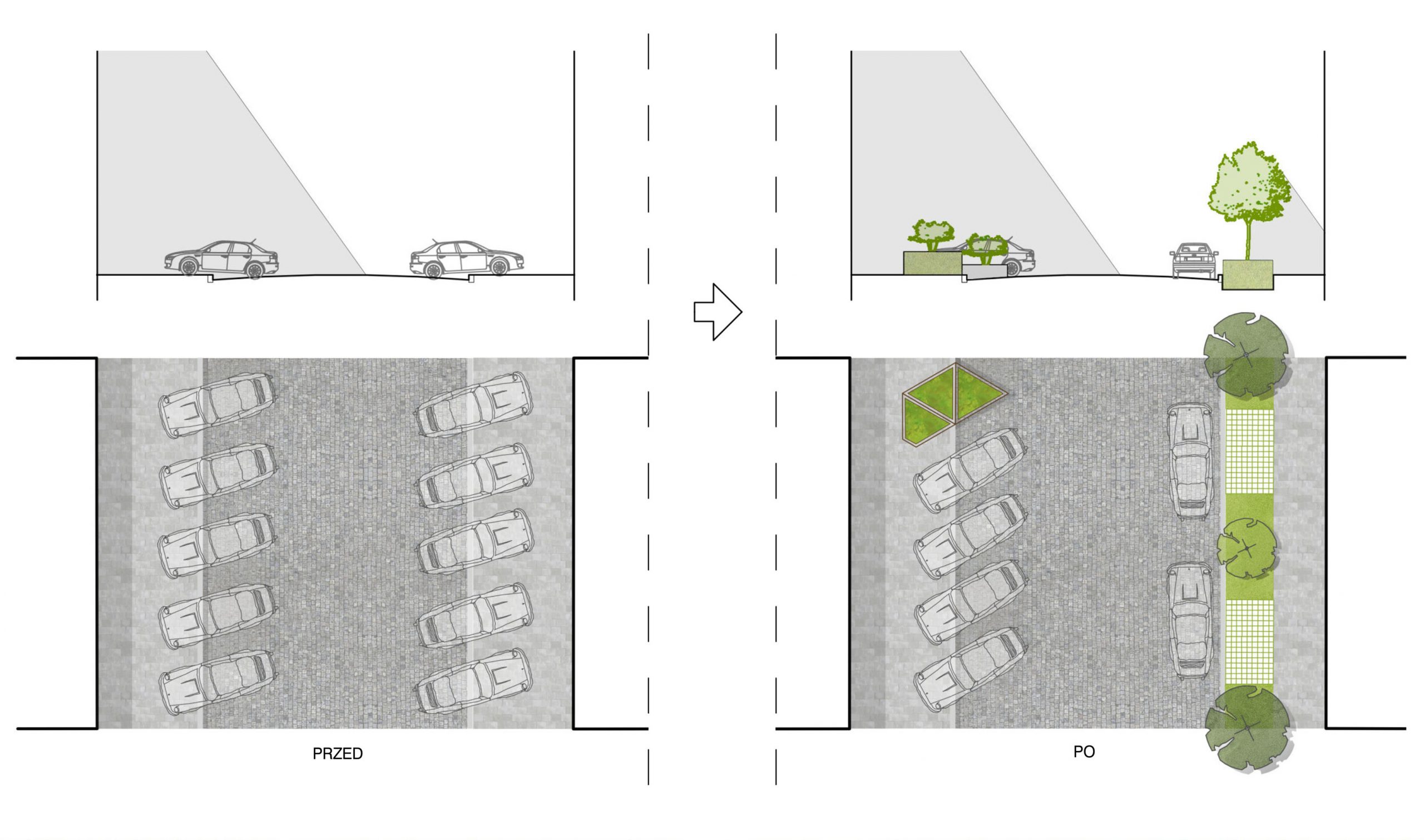 PRZED

PO